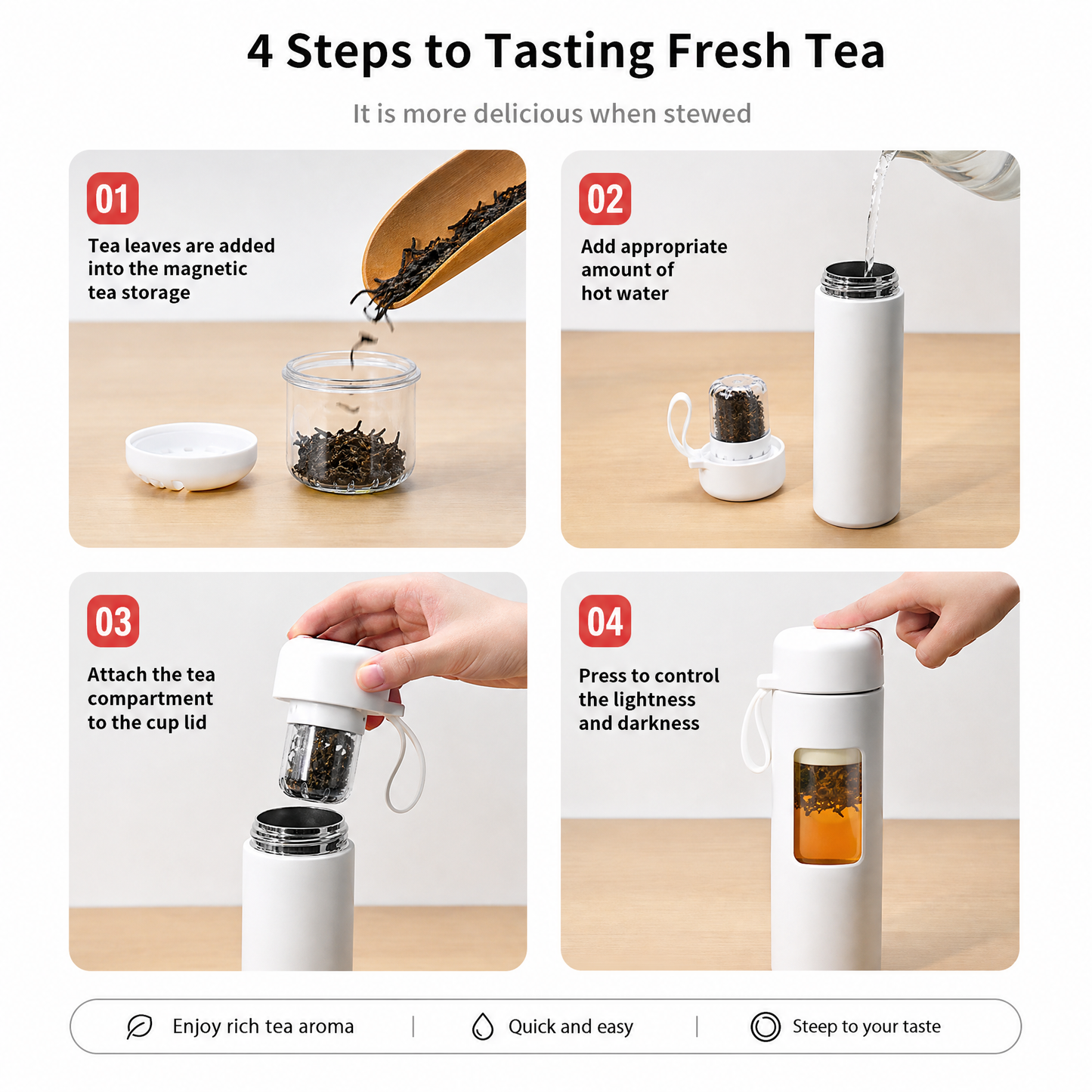 4 Steps to Tasting Fresh Tea

It is more delicious when stewed

01

Tea leaves are added into the magnetic tea storage

02

Add appropriate amount of hot water

03

Attach the tea compartment to the cup lid

04

Press to control the lightness and darkness

Enjoy rich tea aroma | Quick and easy | Steep to your taste